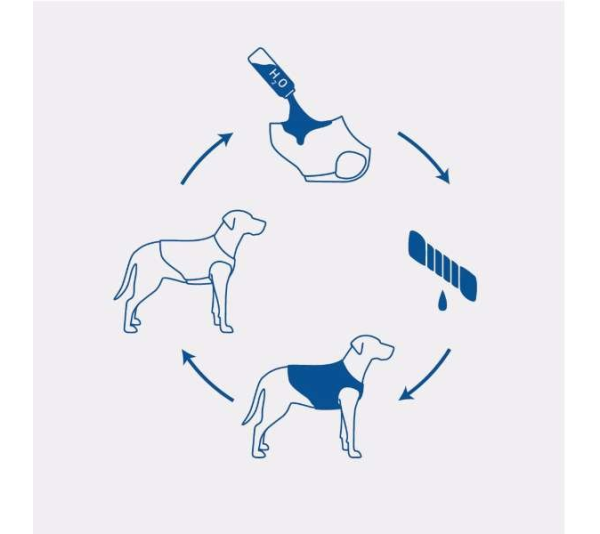 $H_2O$