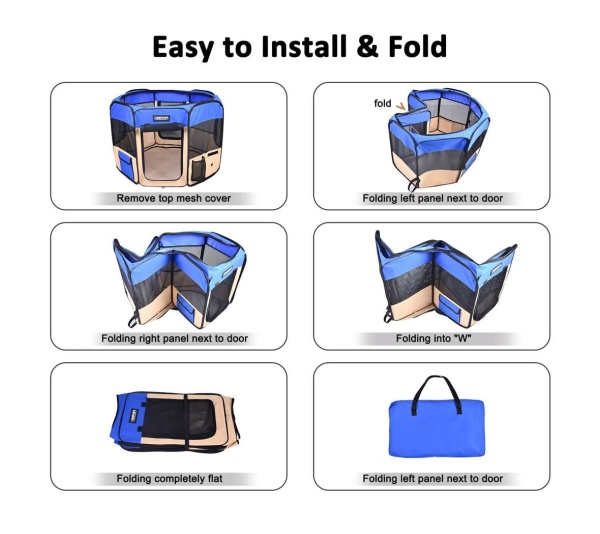 Easy to Install & Fold

Remove top mesh cover

fold

Folding left panel next to door

Folding right panel next to door

Folding into "W"

Folding completely flat

Folding left panel next to door