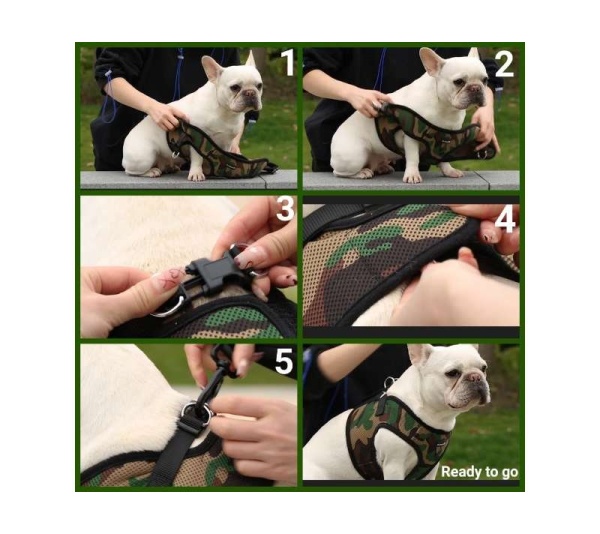 1

2

3

4

5

Ready to go